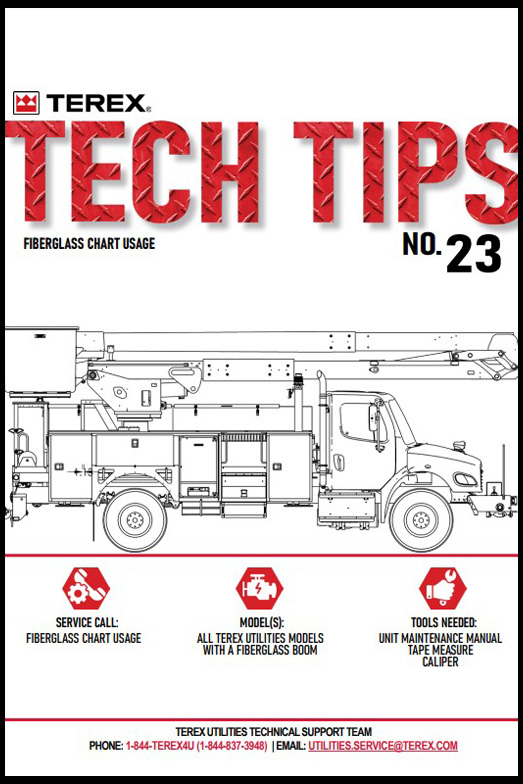 TEREX®

TECH TIPS

FIBERGLASS CHART USAGE

NO. 23

SERVICE CALL:
FIBERGLASS CHART USAGE

MODEL(S):
ALL TEREX UTILITIES MODELS WITH A FIBERGLASS BOOM

TOOLS NEEDED:
UNIT MAINTENANCE MANUAL
TAPE MEASURE
CALIPER

TEREX UTILITIES TECHNICAL SUPPORT TEAM
PHONE: 1-844-TEREX4U (1-844-837-3948) | EMAIL: UTILITIES.SERVICE@TEREX.COM