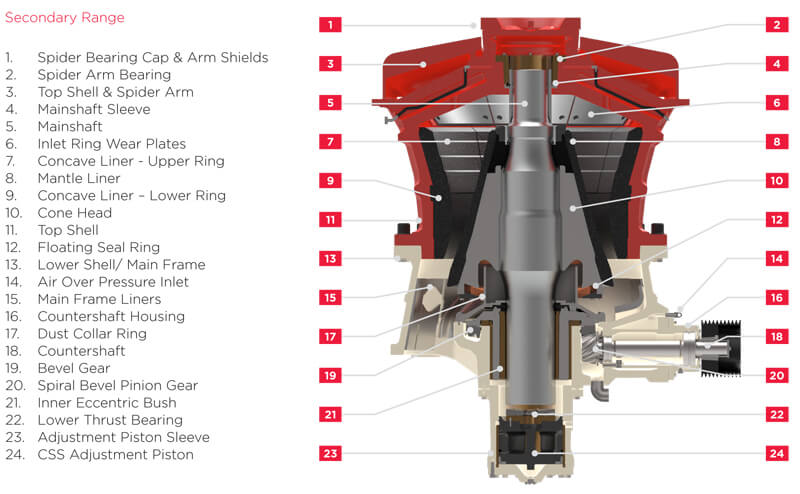 Secondary Range

1. Spider Bearing Cap & Arm Shields
2. Spider Arm Bearing
3. Top Shell & Spider Arm
4. Mainshaft Sleeve
5. Mainshaft
6. Inlet Ring Wear Plates
7. Concave Liner - Upper Ring
8. Mantle Liner
9. Concave Liner – Lower Ring
10. Cone Head
11. Top Shell
12. Floating Seal Ring
13. Lower Shell/ Main Frame
14. Air Over Pressure Inlet
15. Main Frame Liners
16. Countershaft Housing
17. Dust Collar Ring
18. Countershaft
19. Bevel Gear
20. Spiral Bevel Pinion Gear
21. Inner Eccentric Bush
22. Lower Thrust Bearing
23. Adjustment Piston Sleeve
24. CSS Adjustment Piston

1
2
3
4
5
6
7
8
9
10
11
12
13
14
15
16
17
18
19
20
21
22
23
24